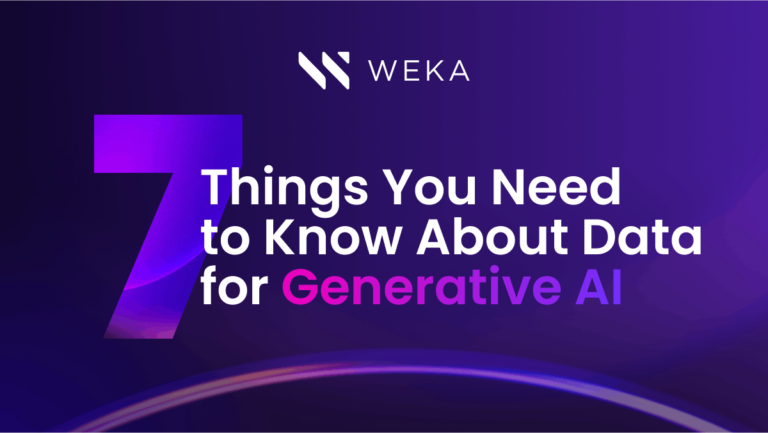 WEKA

7 Things You Need to Know About Data for Generative AI